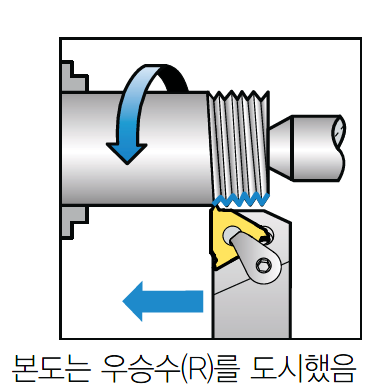 본도는 우승수(R)를 도시했음